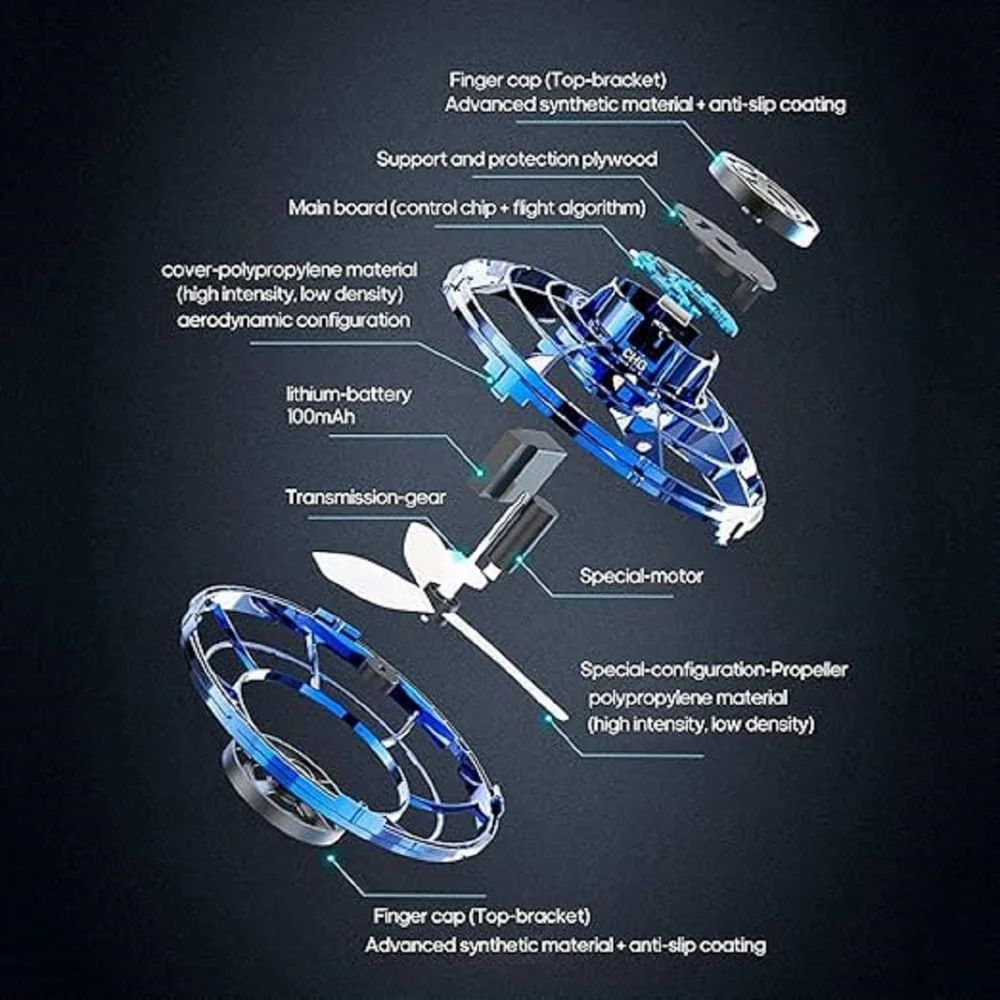 Finger cap (Top-bracket)
Advanced synthetic material + anti-slip coating

Support and protection plywood

Main board (control chip + flight algorithm)

cover-polypropylene material
(high intensity, low density)
aerodynamic configuration

CHG

lithium-battery
100mAh

Transmission-gear

Special-motor

Special-configuration-Propeller
polypropylene material
(high intensity, low density)

Finger cap (Top-bracket)
Advanced synthetic material + anti-slip coating